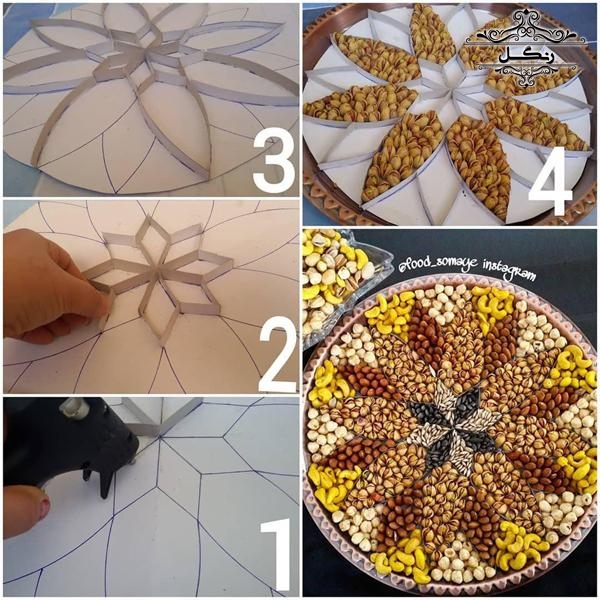 3

رنگل

4

2

@food_somaye instagram

1